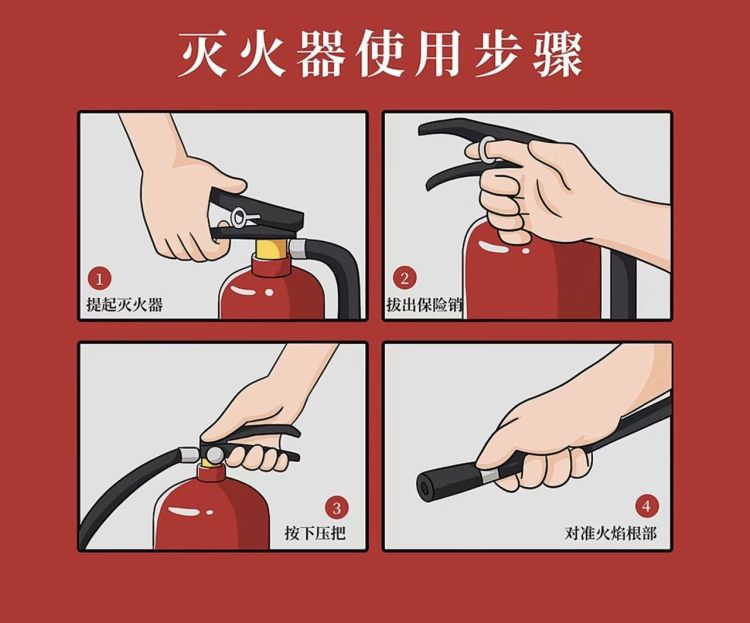 灭火器使用步骤

1
提起灭火器

2
拔出保险销

3
按下压把

4
对准火焰根部